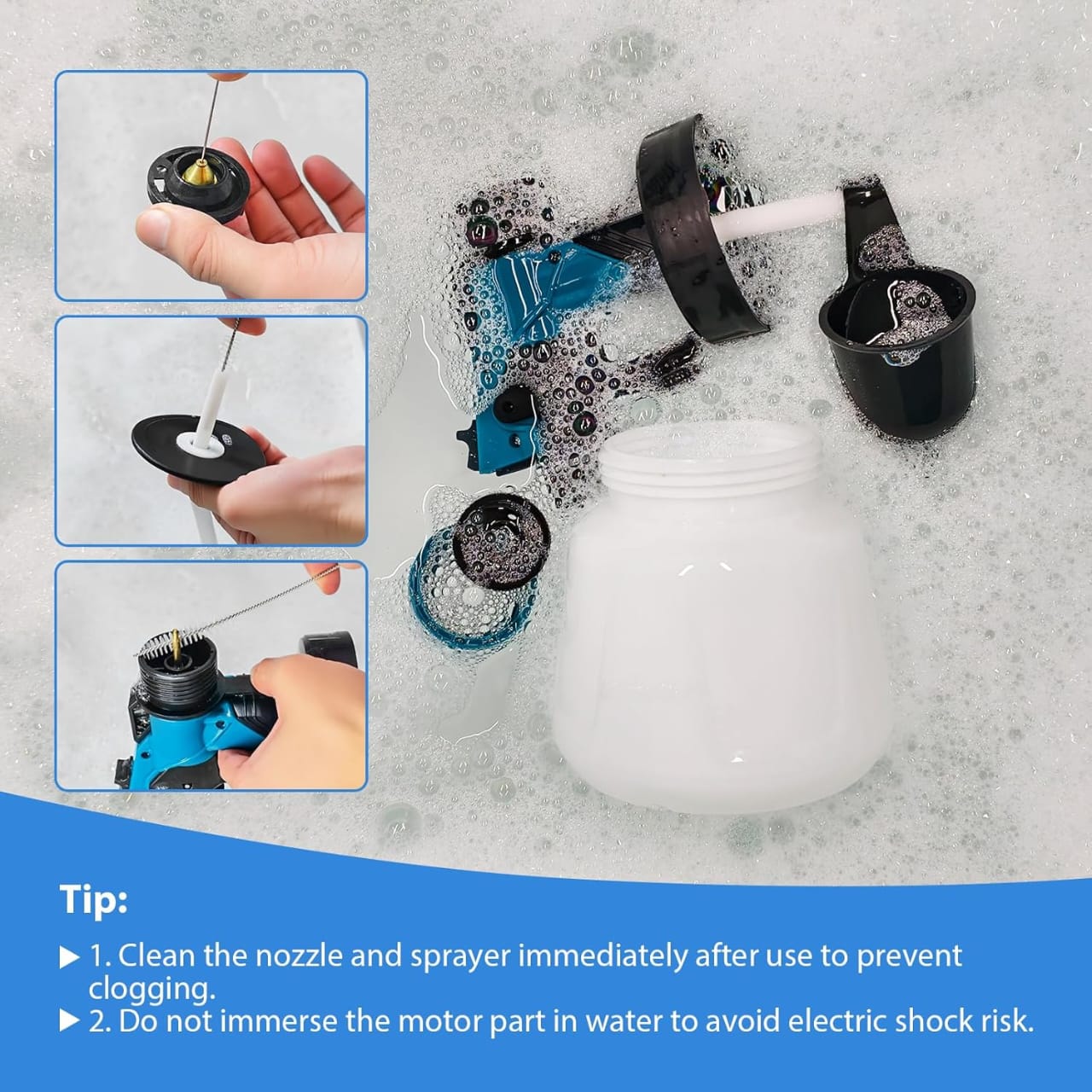 Tip:

▶ 1. Clean the nozzle and sprayer immediately after use to prevent clogging.

▶ 2. Do not immerse the motor part in water to avoid electric shock risk.